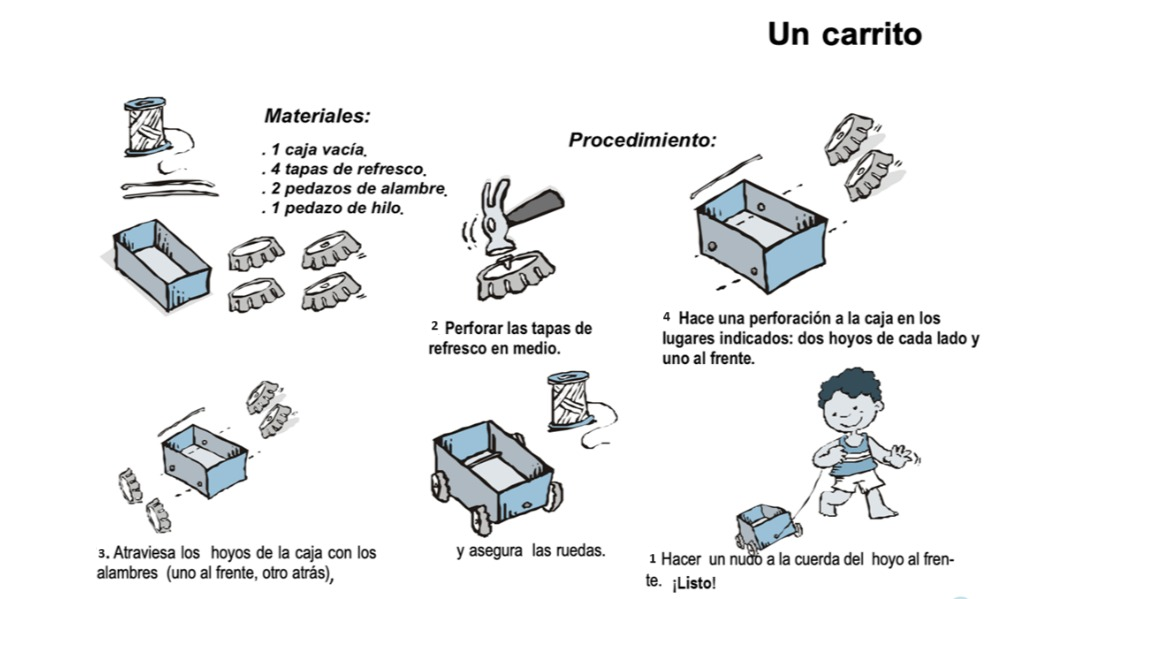 Un carrito

Materiales:

. 1 caja vacía.
. 4 tapas de refresco.
. 2 pedazos de alambre.
. 1 pedazo de hilo.

Procedimiento:

2 Perforar las tapas de refresco en medio.

4 Hace una perforación a la caja en los lugares indicados: dos hoyos de cada lado y uno al frente.

3. Atraviesa los hoyos de la caja con los alambres (uno al frente, otro atrás),

y asegura las ruedas.

1 Hacer un nudo a la cuerda del hoyo al frente. ¡Listo!